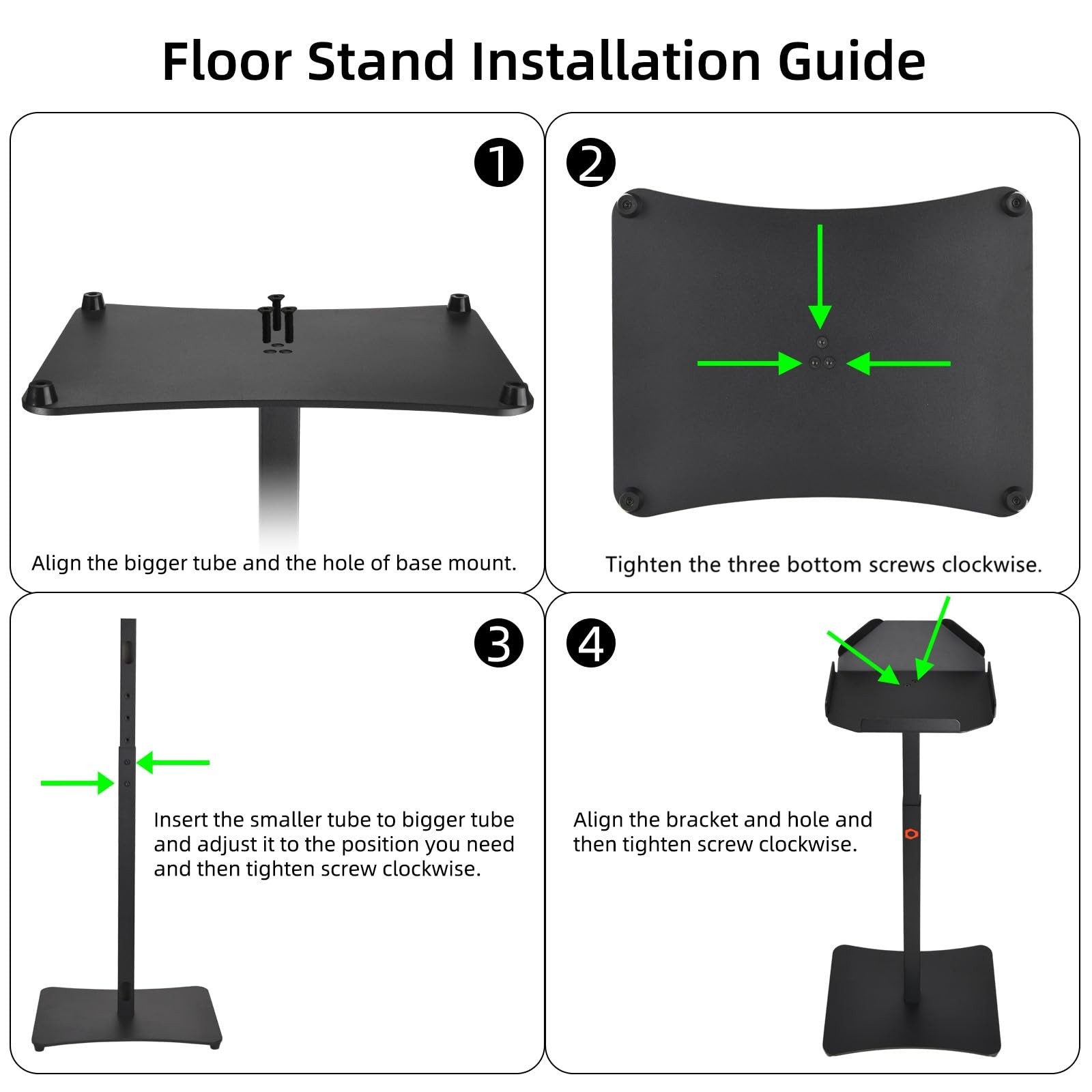 Floor Stand Installation Guide

1

Align the bigger tube and the hole of base mount.

2

Tighten the three bottom screws clockwise.

3

Insert the smaller tube to bigger tube and adjust it to the position you need and then tighten screw clockwise.

4

Align the bracket and hole and then tighten screw clockwise.