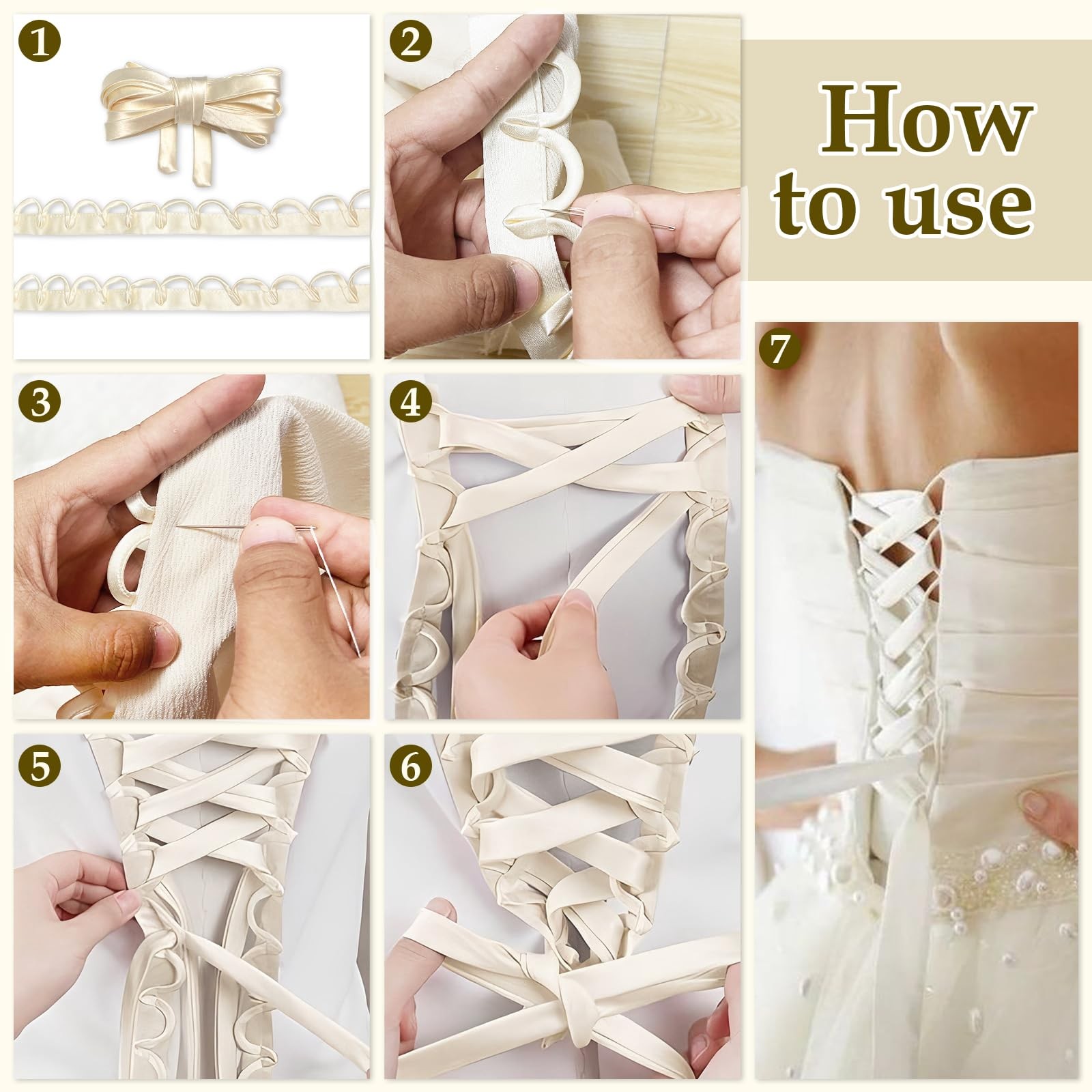 1

2

How to use

3

4

7

5

6